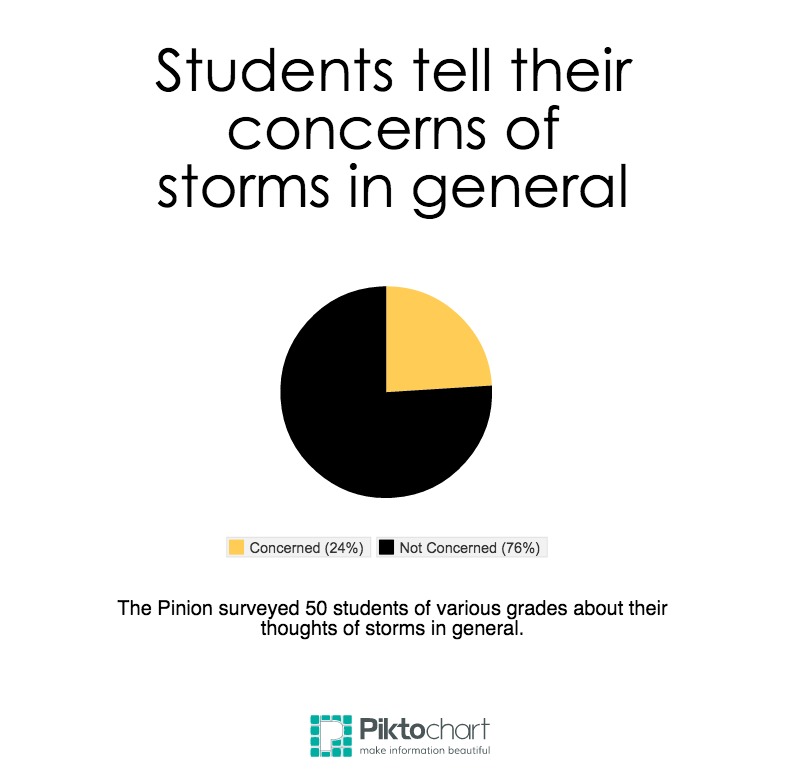 Students tell their concerns of storms in general

Concerned (24%) Not Concerned (76%)

The Pinion surveyed 50 students of various grades about their thoughts of storms in general.

Piktochart
make information beautiful