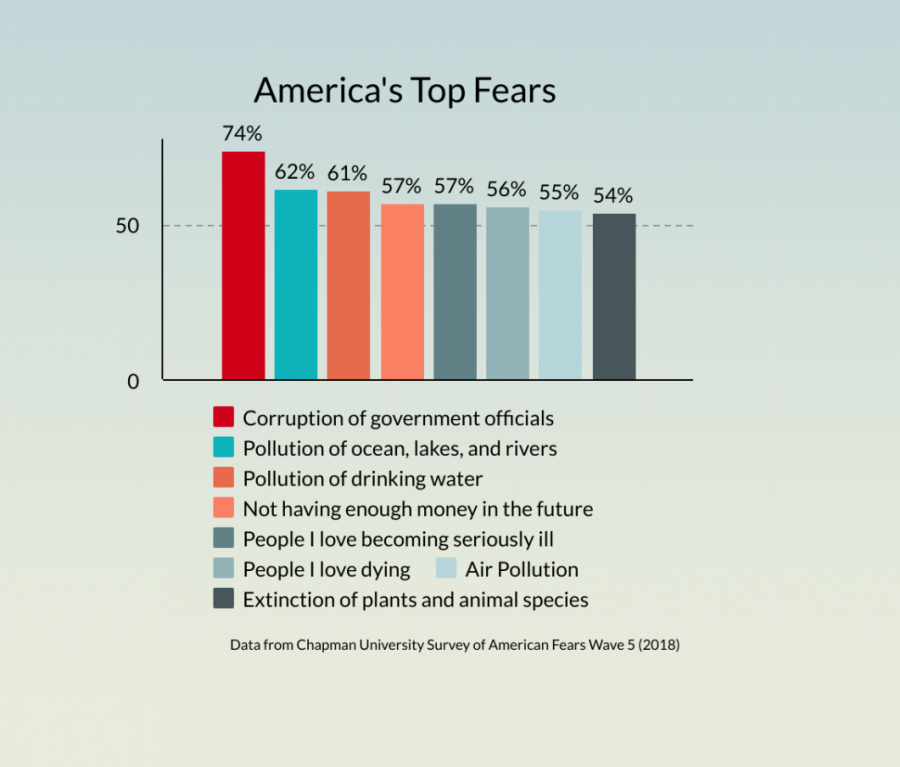 America's Top Fears

74%
62%
61%
57%
57%
56%
55%
54%

50
0

Corruption of government officials
Pollution of ocean, lakes, and rivers
Pollution of drinking water
Not having enough money in the future
People I love becoming seriously ill
People I love dying
Air Pollution
Extinction of plants and animal species

Data from Chapman University Survey of American Fears Wave 5 (2018)